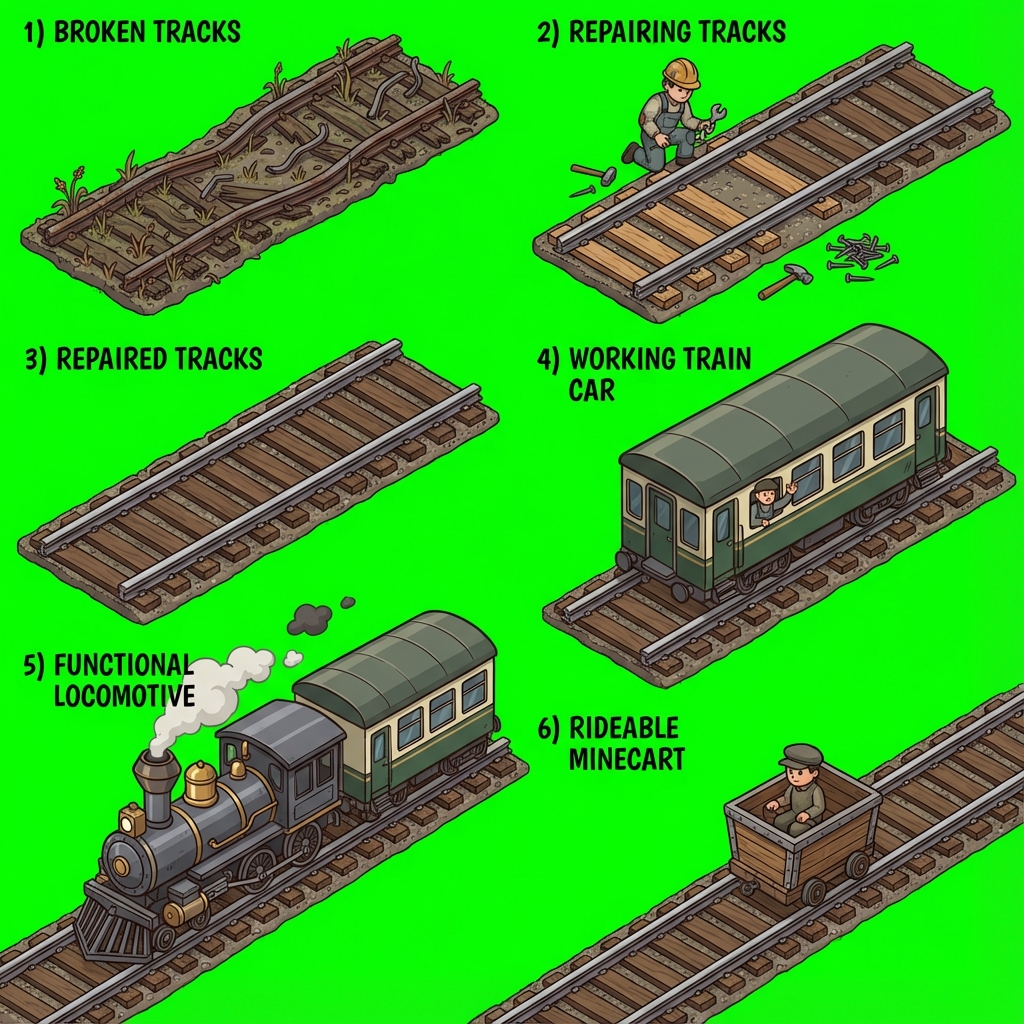 1) BROKEN TRACKS

2) REPAIRING TRACKS

3) REPAIRED TRACKS

4) WORKING TRAIN CAR

5) FUNCTIONAL LOCOMOTIVE

6) RIDEABLE MINECART